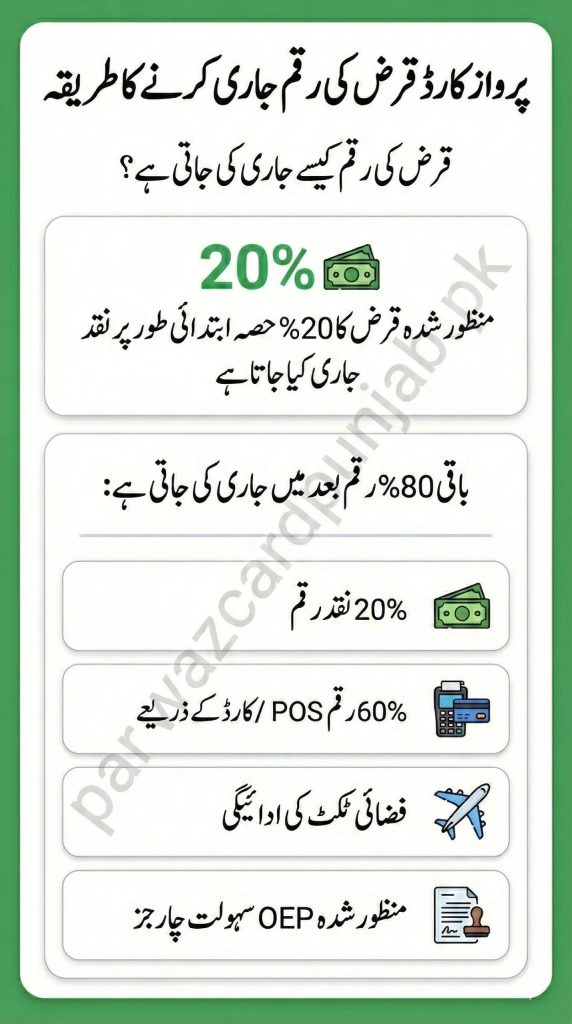 پرواز کارڈ قرض کی رقم جاری کرنے کا طریقہ

قرض کی رقم کیسے جاری کی جاتی ہے؟

20%

منظور شدہ قرض کا 20% حصہ ابتدائی طور پر نقد جاری کیا جاتا ہے

باقی 80% رقم بعد میں جاری کی جاتی ہے:

20% نقد رقم

60% رقم POS / کارڈ کے ذریعے

فضائی ٹکٹ کی ادائیگی

منظور شدہ OEP سہولت چارجز

parwazcardpunjab.pk